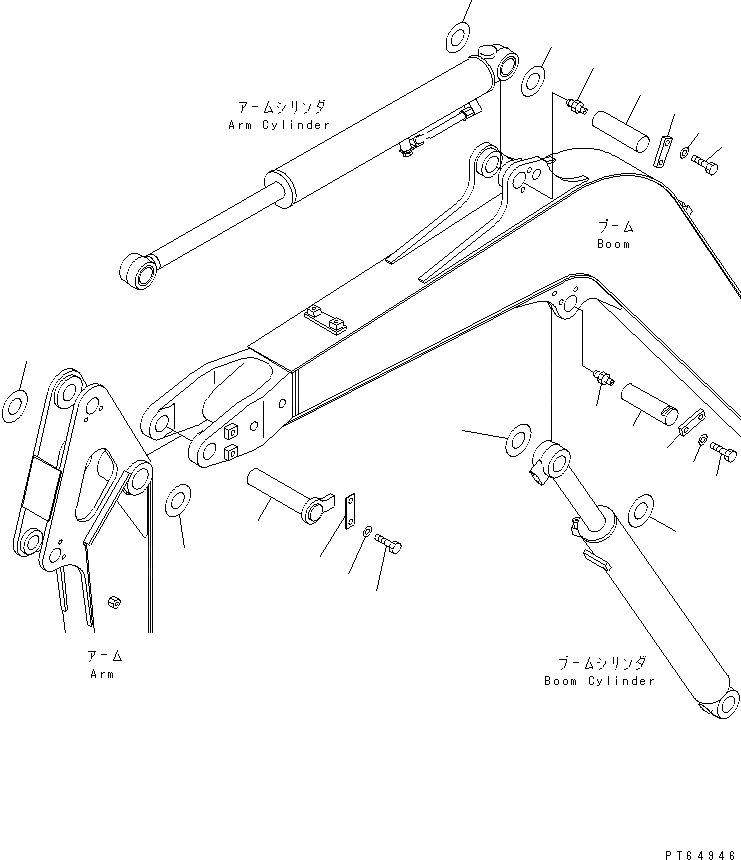 アームシリンダ
Arm Cylinder

ブーム
Boom

アーム
Arm

ブームシリンダ
Boom Cylinder

PT64946