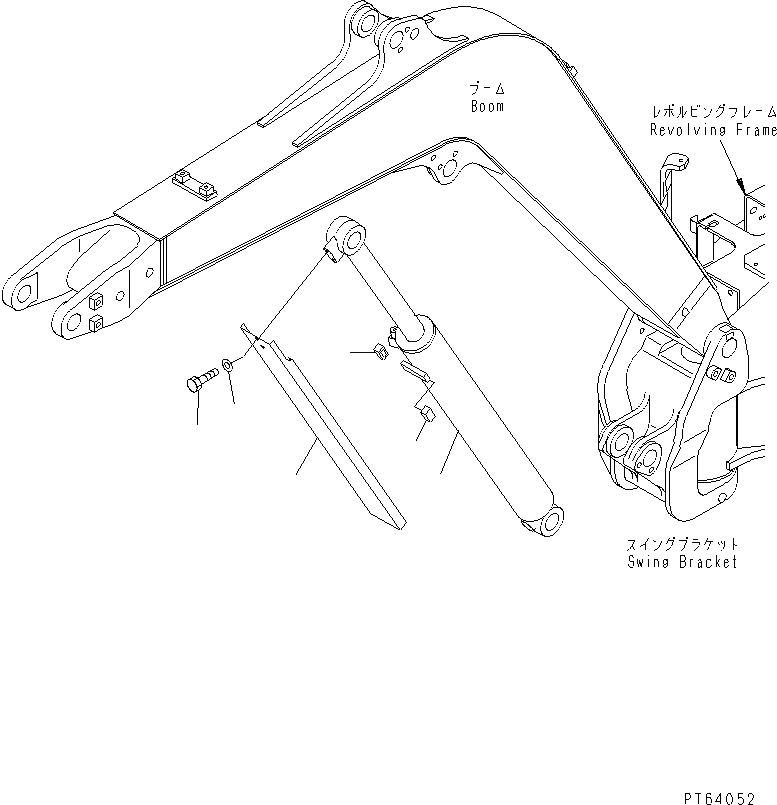 ブーム
Boom

レボルビングフレーム
Revolving Frame

スイングブラケット
Swing Bracket

PT64052