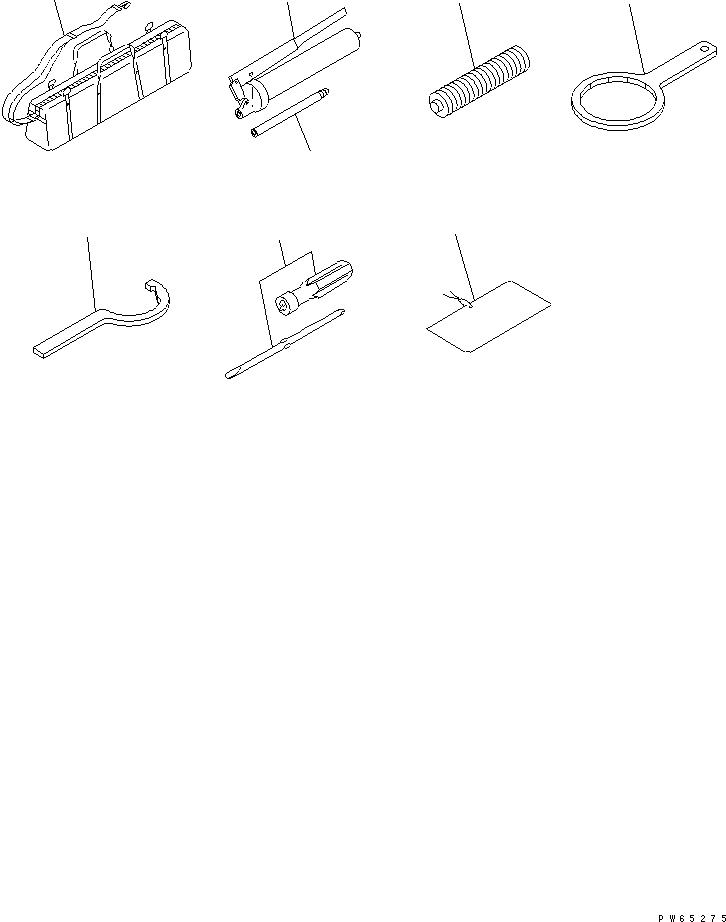 PW65275