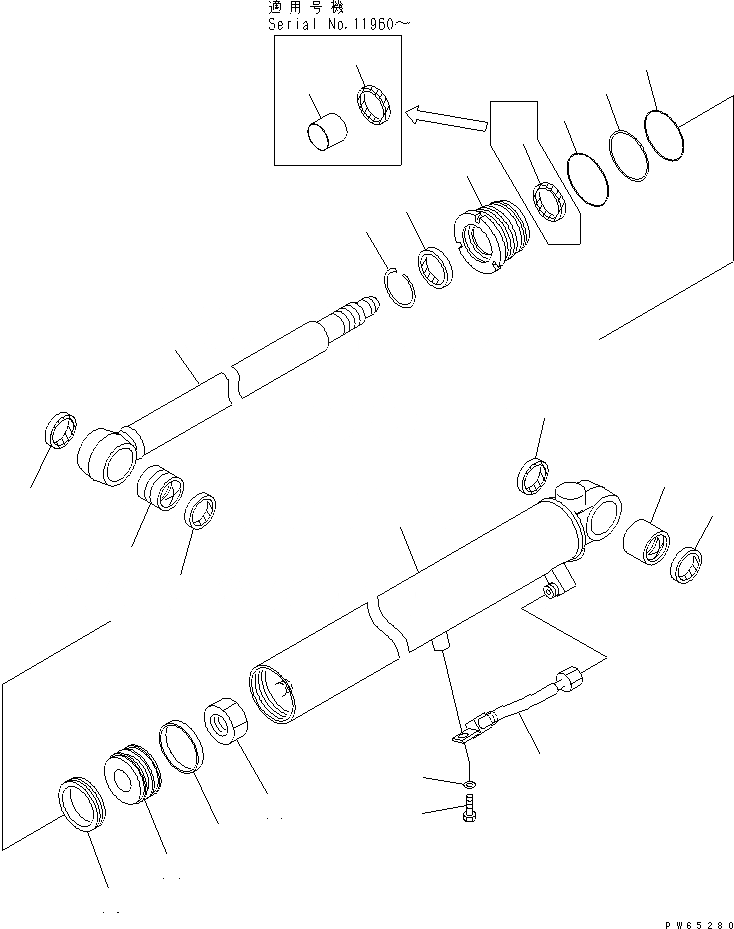 適用号機
Serial No.11960～

PW65280