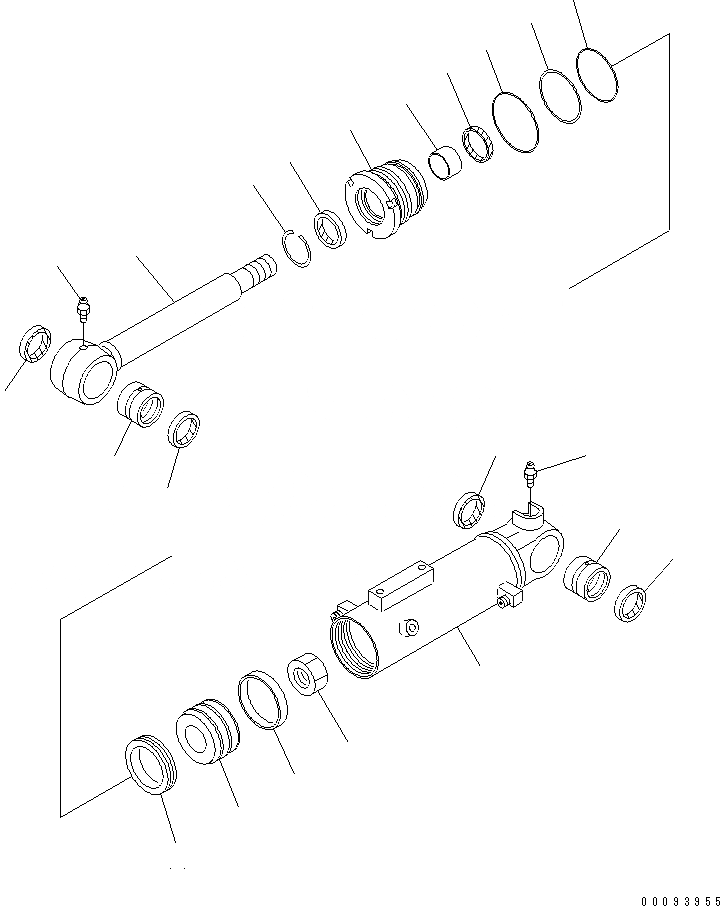 00093955