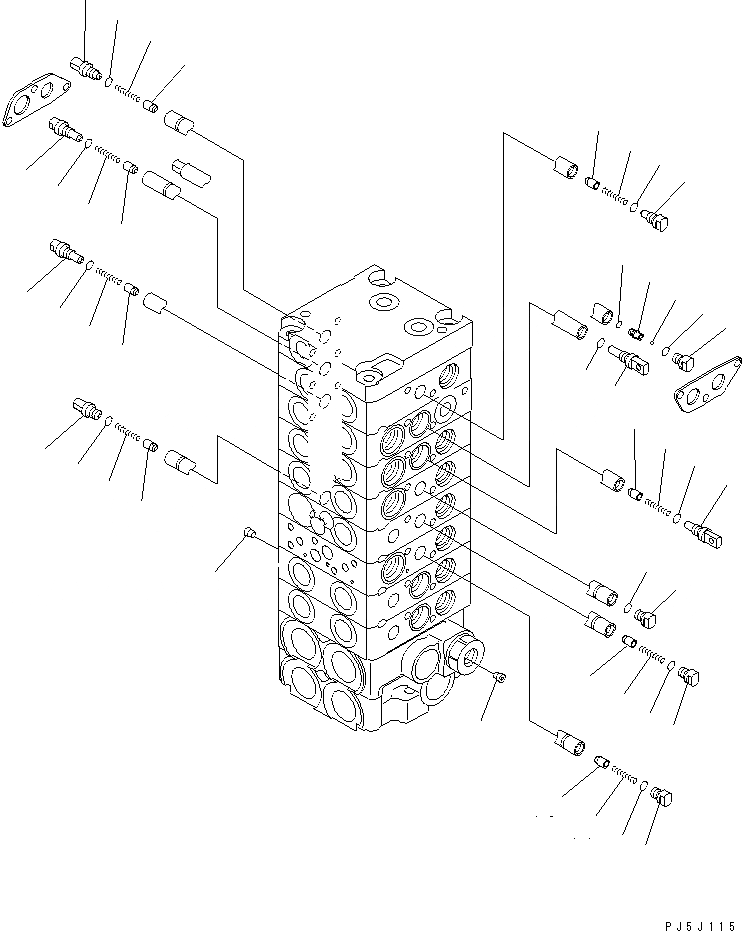 PJ5J115