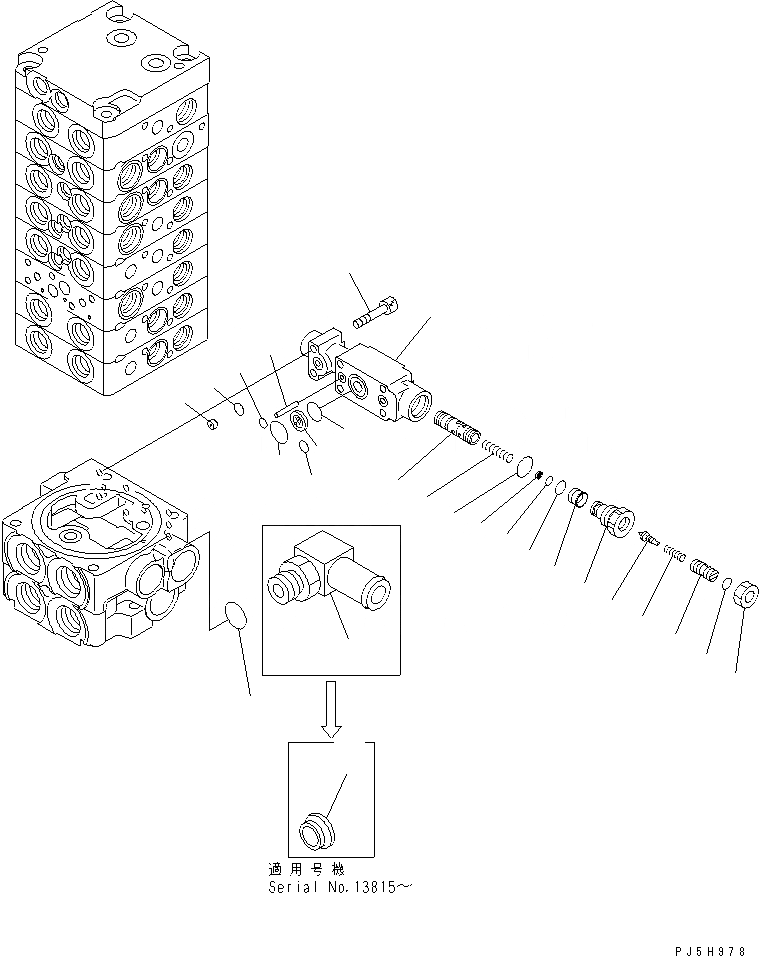 適用号機
Serial No.13815～

PJ5H978