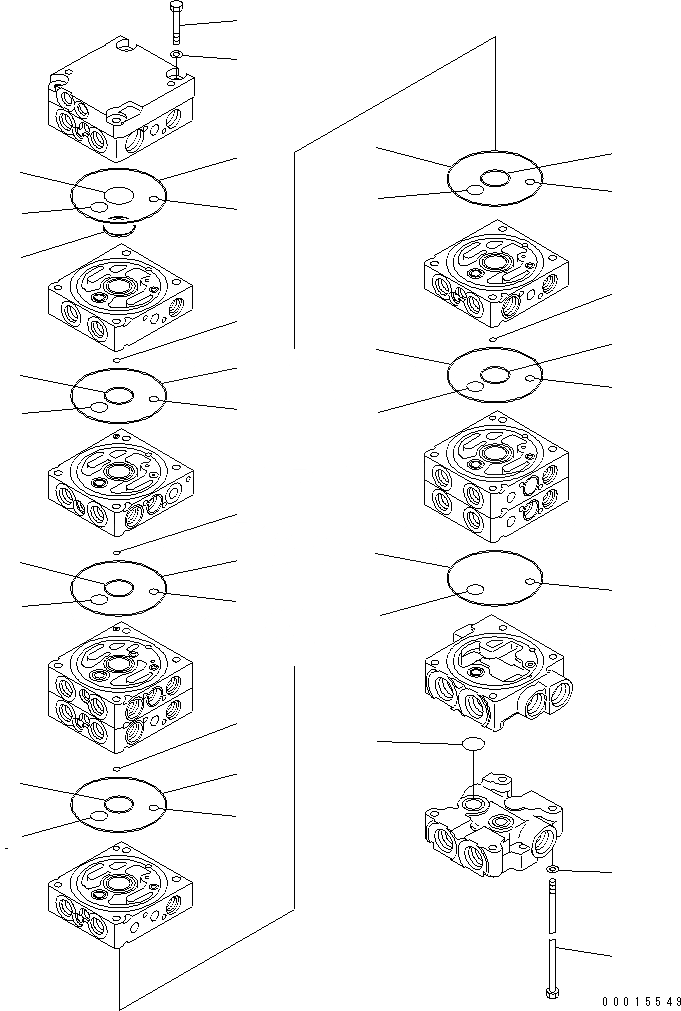 00015549