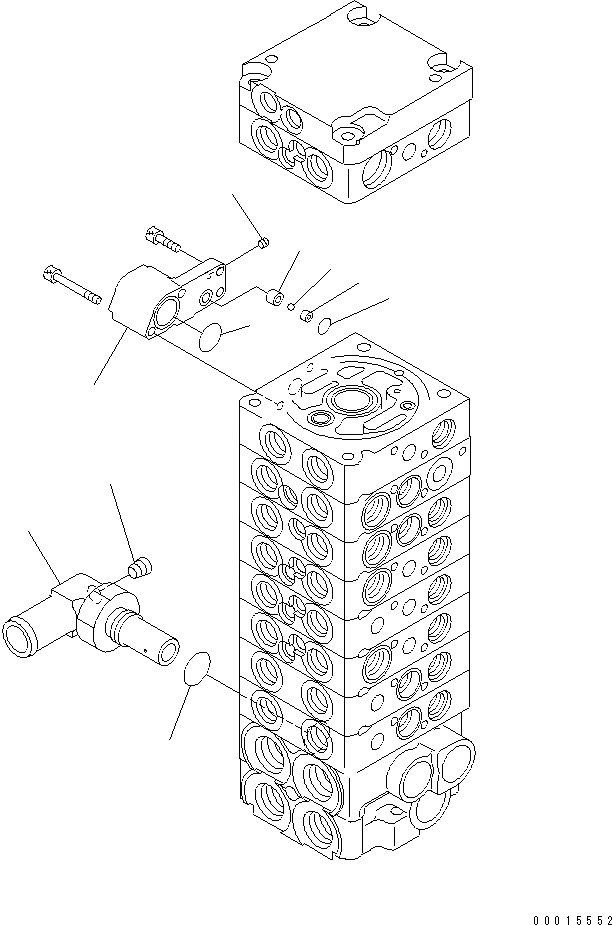 00015552