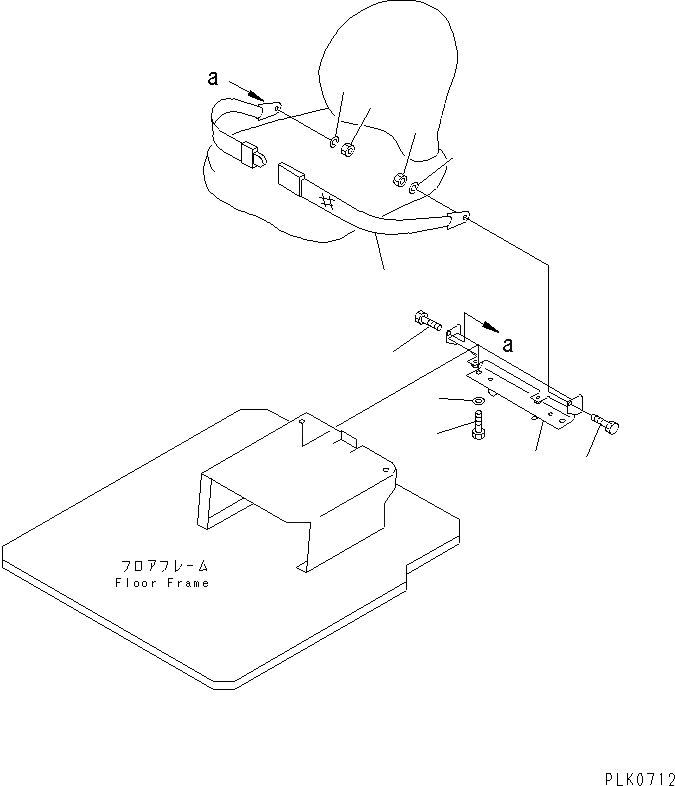 a

a

フロアフレーム
Floor Frame

PLK0712