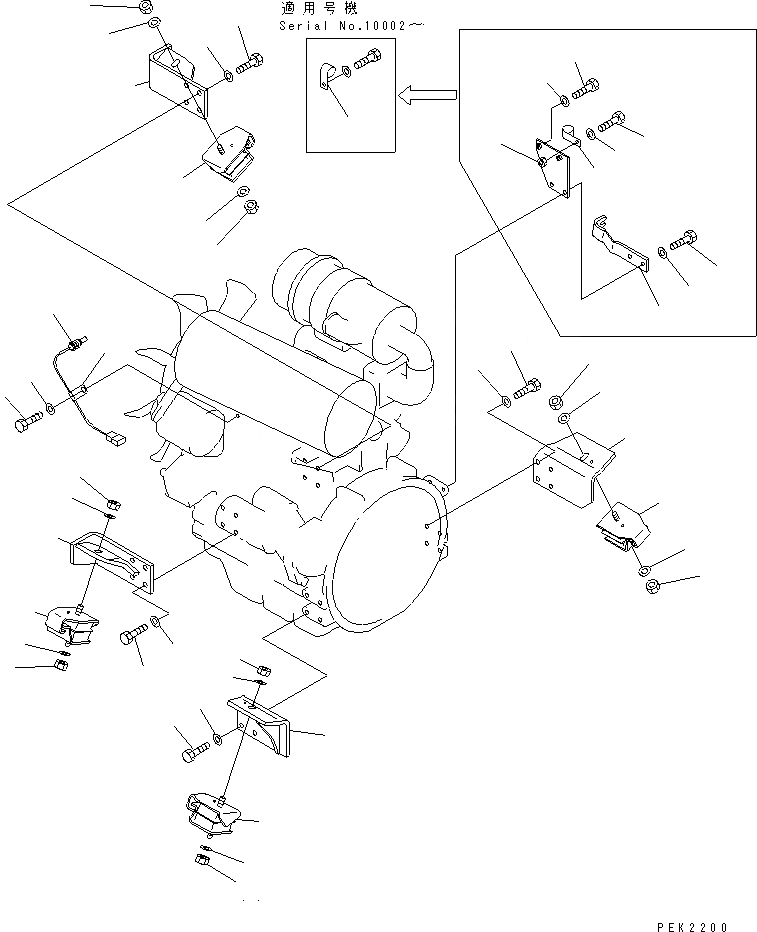 適用号機
Serial No.10002～

PEK2200