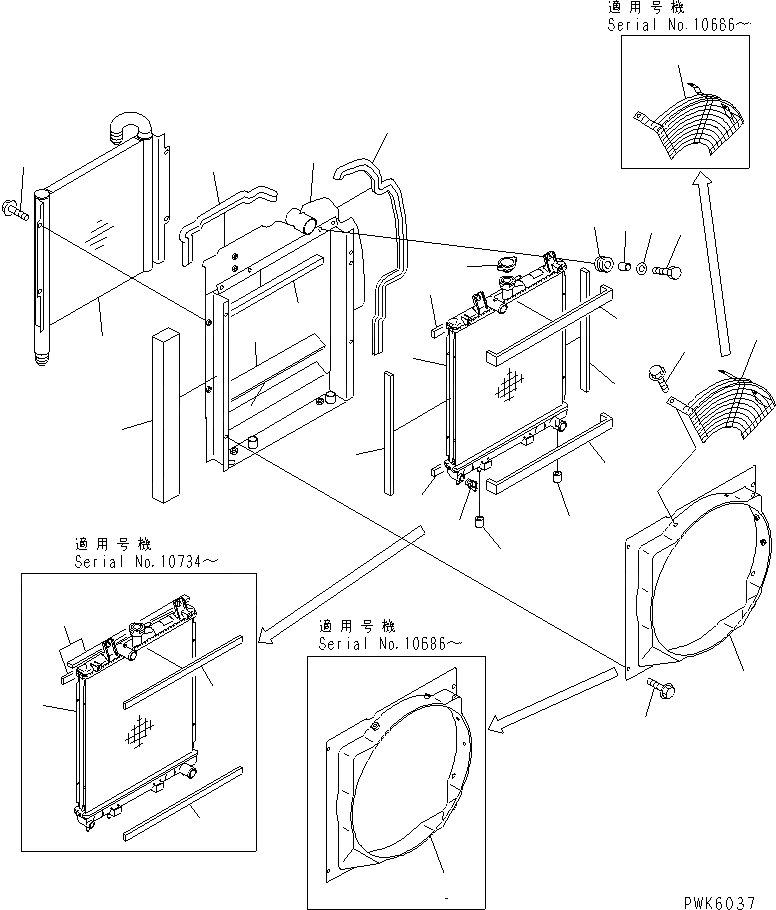 適用号機
Serial No.10666～

適用号機
Serial No.10734～

適用号機
Serial No.10686～

PWK6037