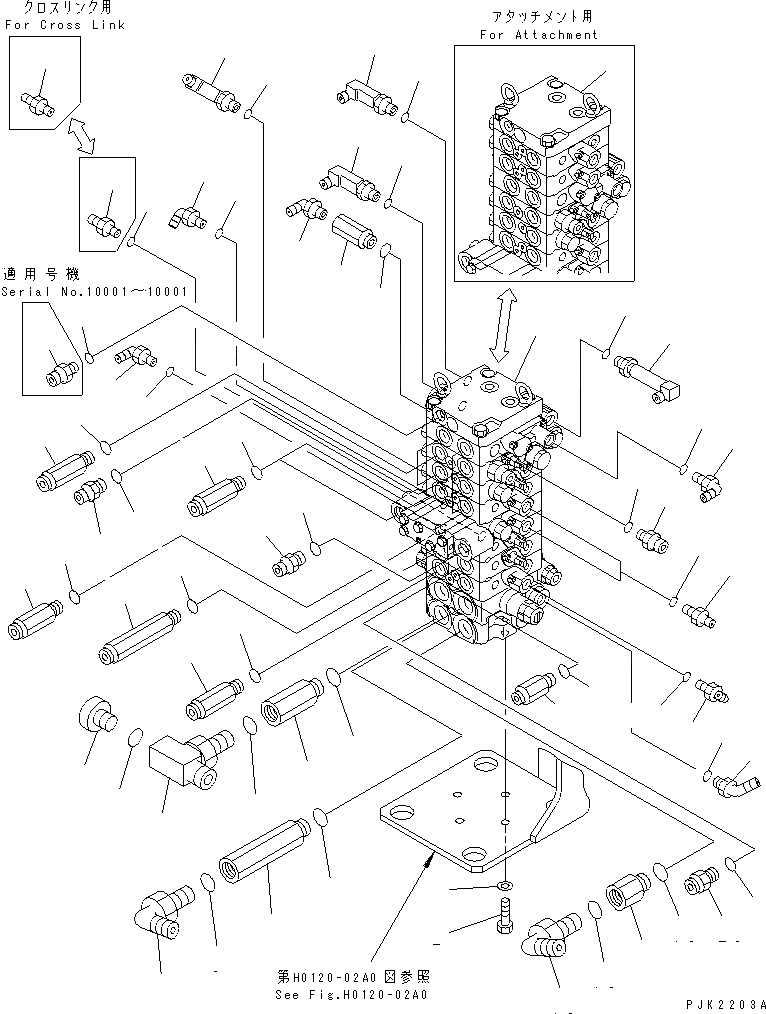 クロスリンク用
For Cross Link

アタッチメント用
For Attachment

適用号機
Serial No.10001~10001

第H0120-02A0図参照
See Fig.H0120-02A0

PJK2203A