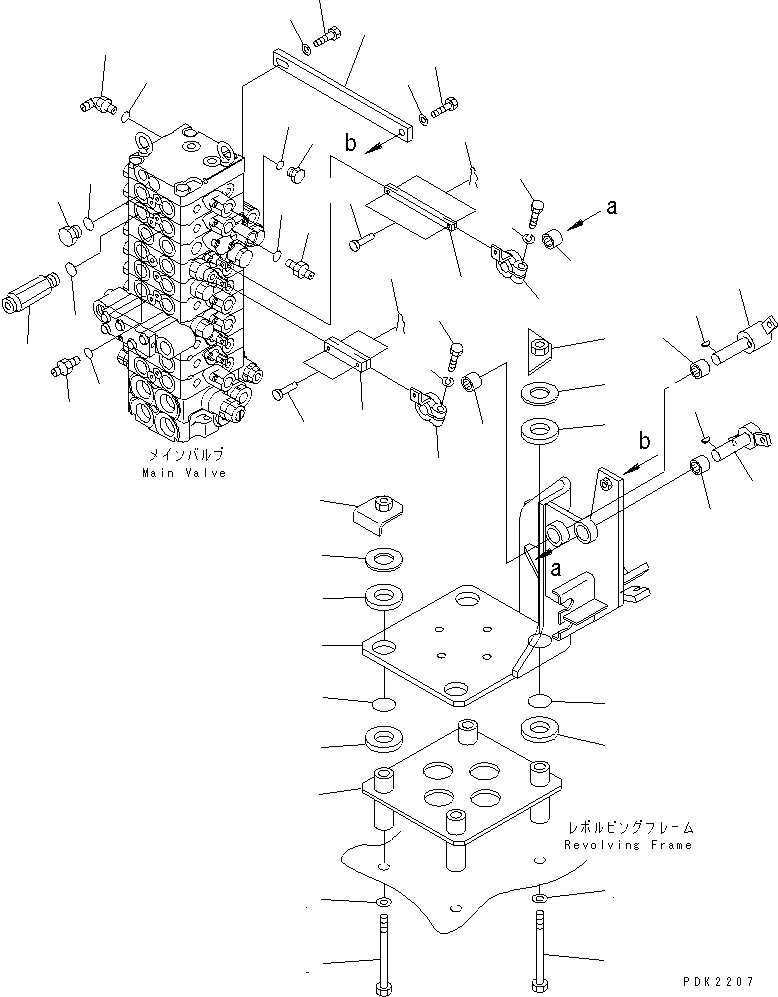 b
a
メインバルブ
Main Valve
b
a
レボルビングフレーム
Revolving Frame
PDK2207