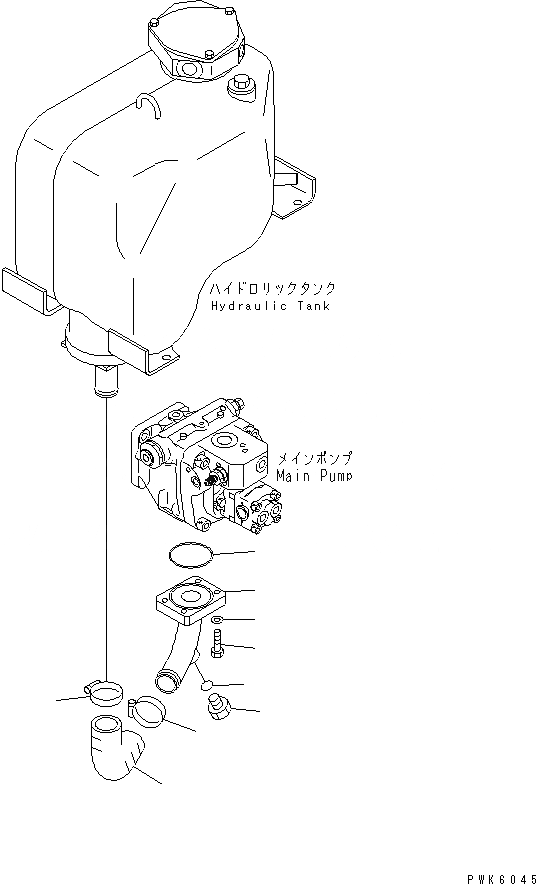 ハイドロリックタンク
Hydraulic Tank

メインポンプ
Main Pump

PWK6045