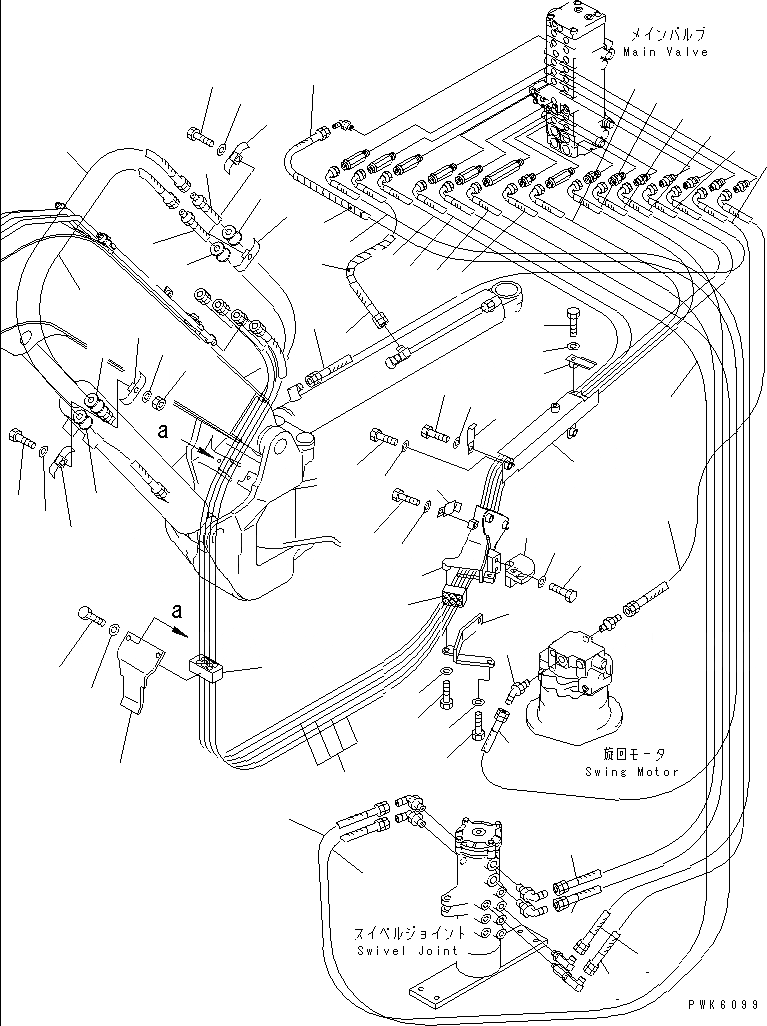 メインバルブ
Main Valve

a

a

旋回モータ
Swing Motor

スイベルジョイント
Swivel Joint

PWK6099