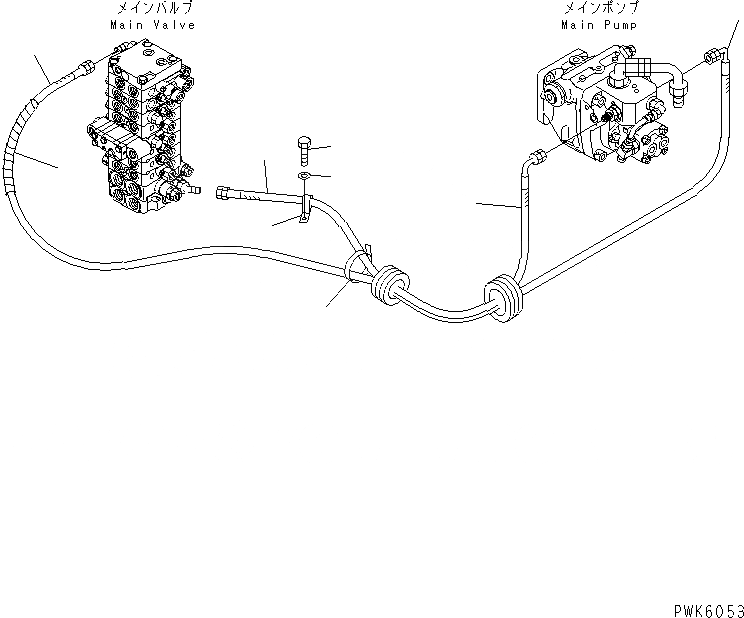 メインバルブ
Main Valve

メインポンプ
Main Pump

PWK6053