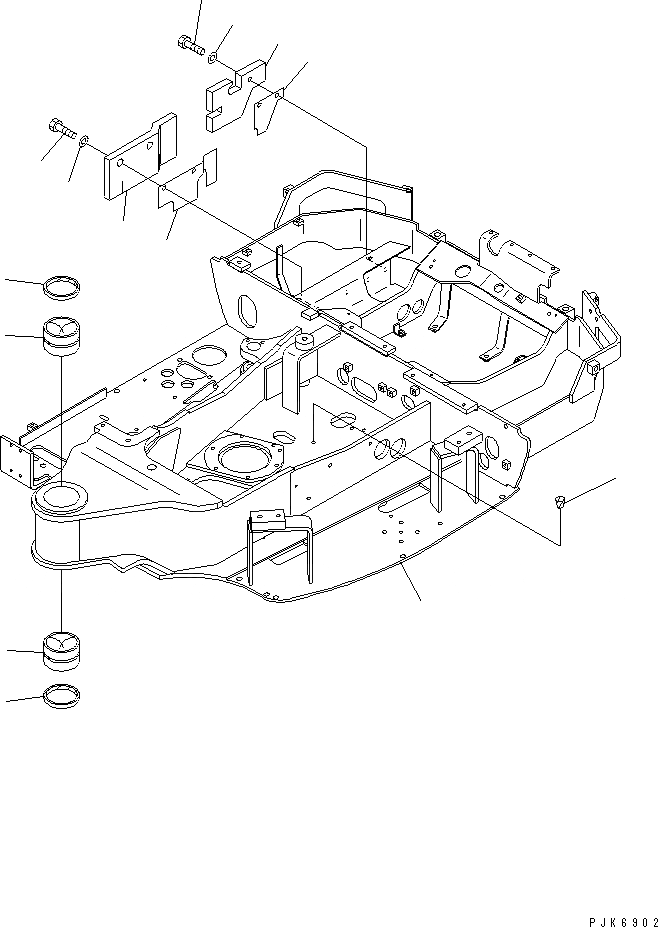 PJK6902