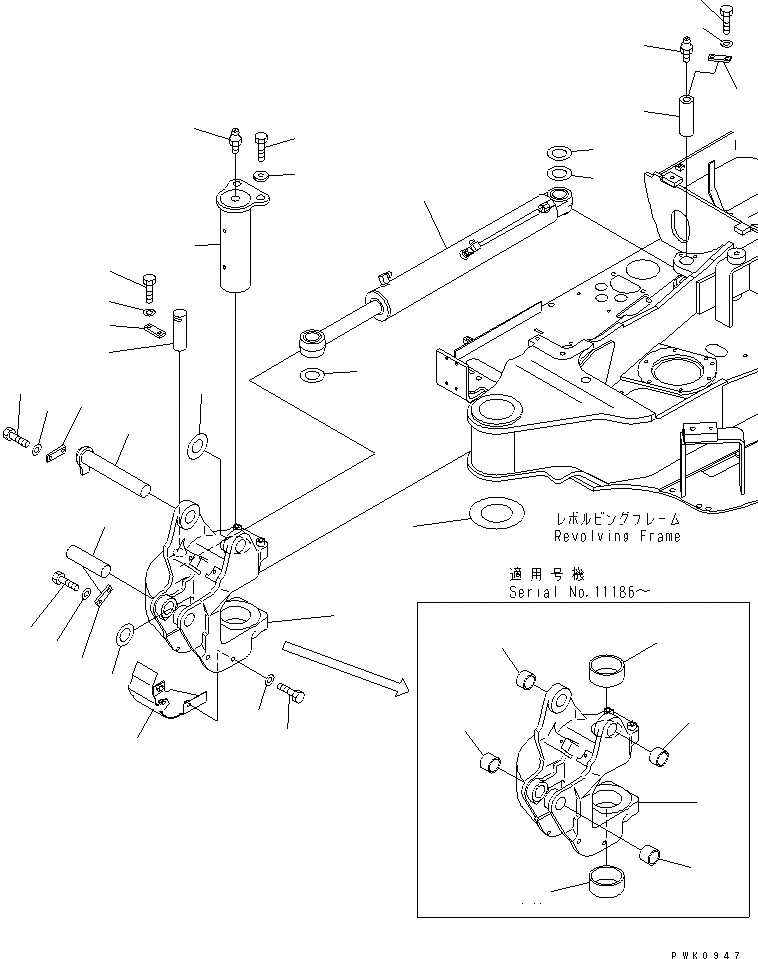 レボルビングフレーム
Revolving Frame

適用号機
Serial No.11186～

PWK0947