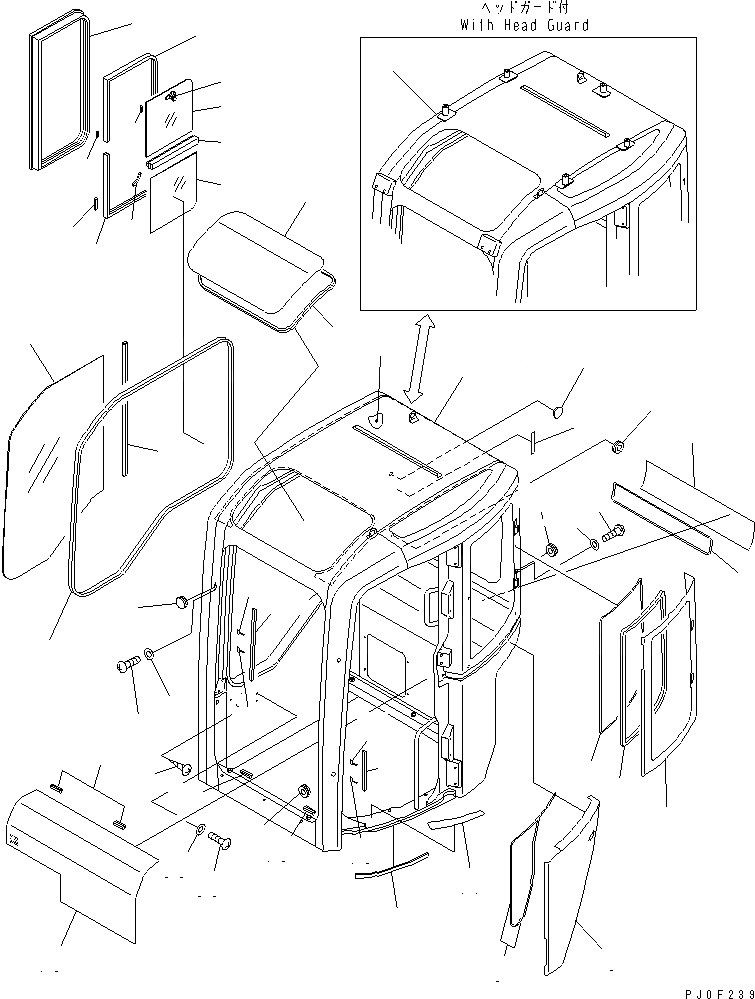 ヘッドガード付
With Head Guard

PJ0F239