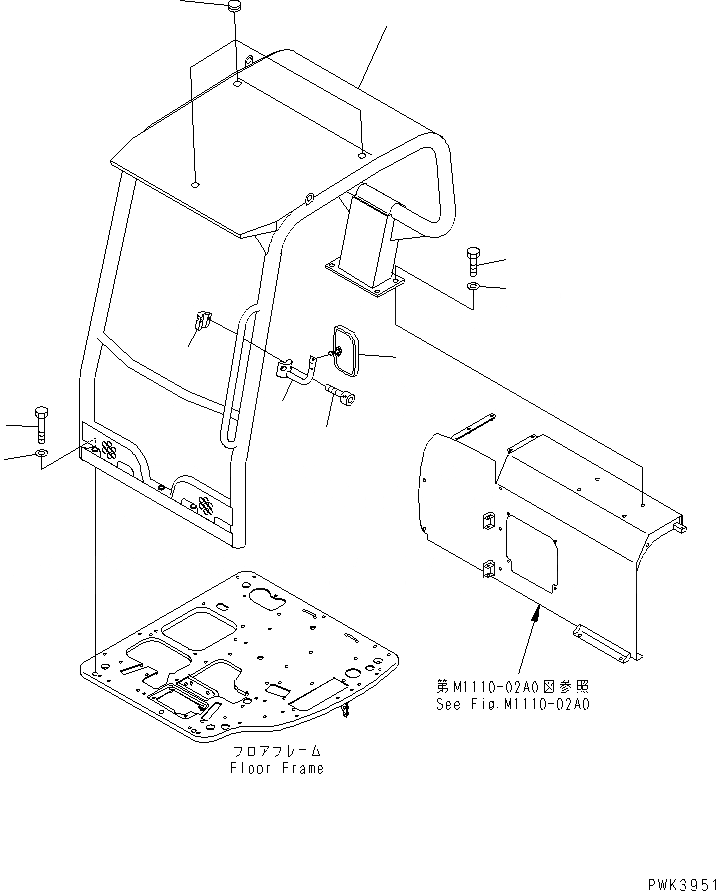 第M1110-02A0図参照
See Fig.M1110-02A0

フロアフレーム
Floor Frame

PWK3951