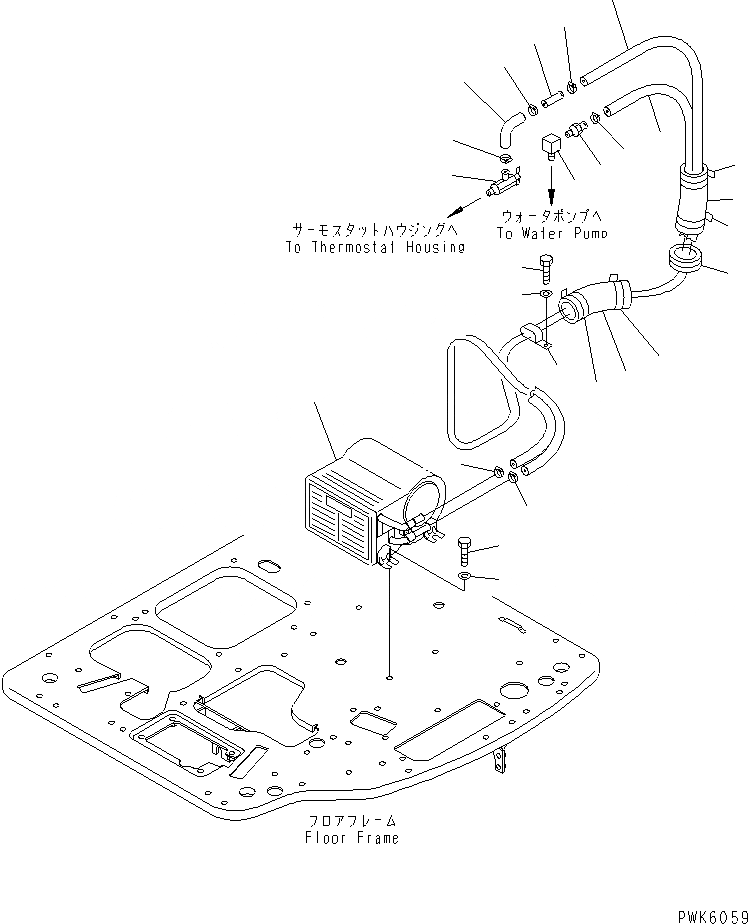 サーモスタットハウジングへ
To Thermostat Housing

ウォータポンプへ
To Water Pump

フロアフレーム
Floor Frame

PWK6059