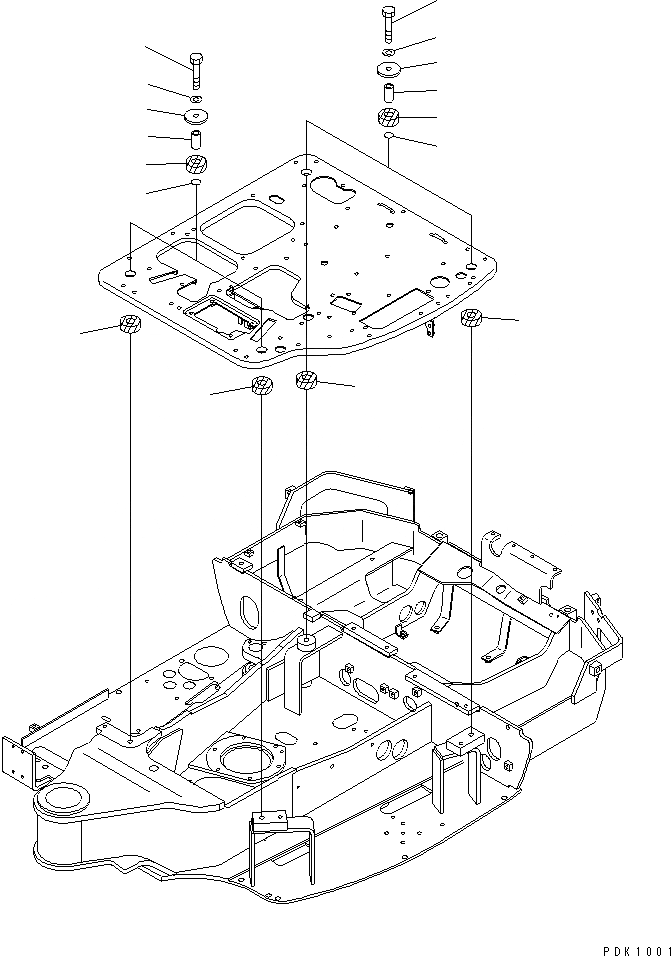 PDK1001