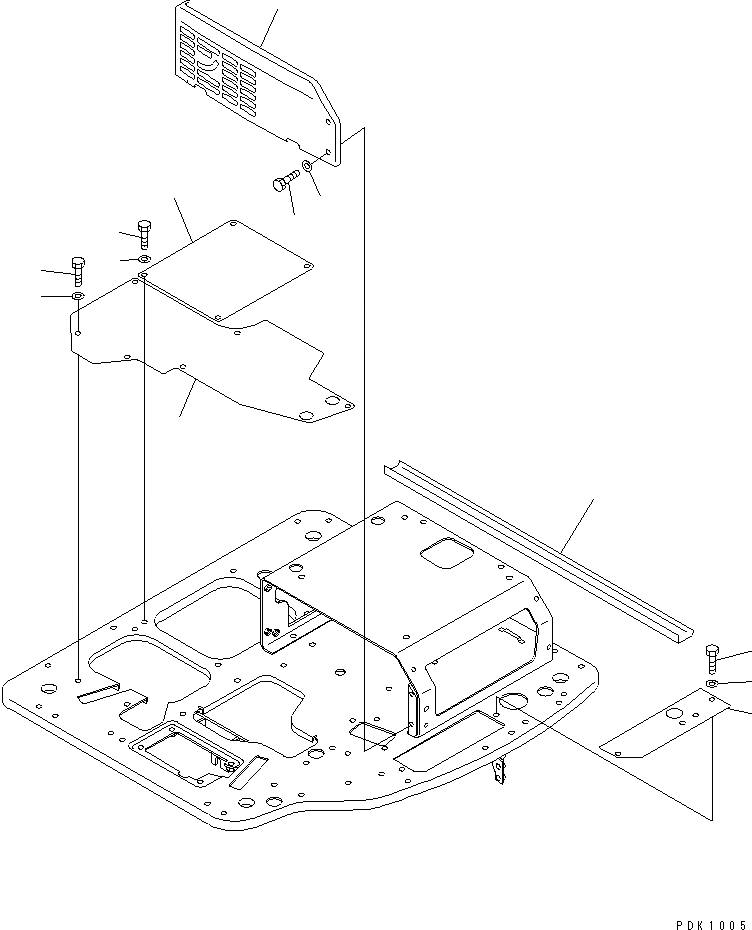 PDK1005