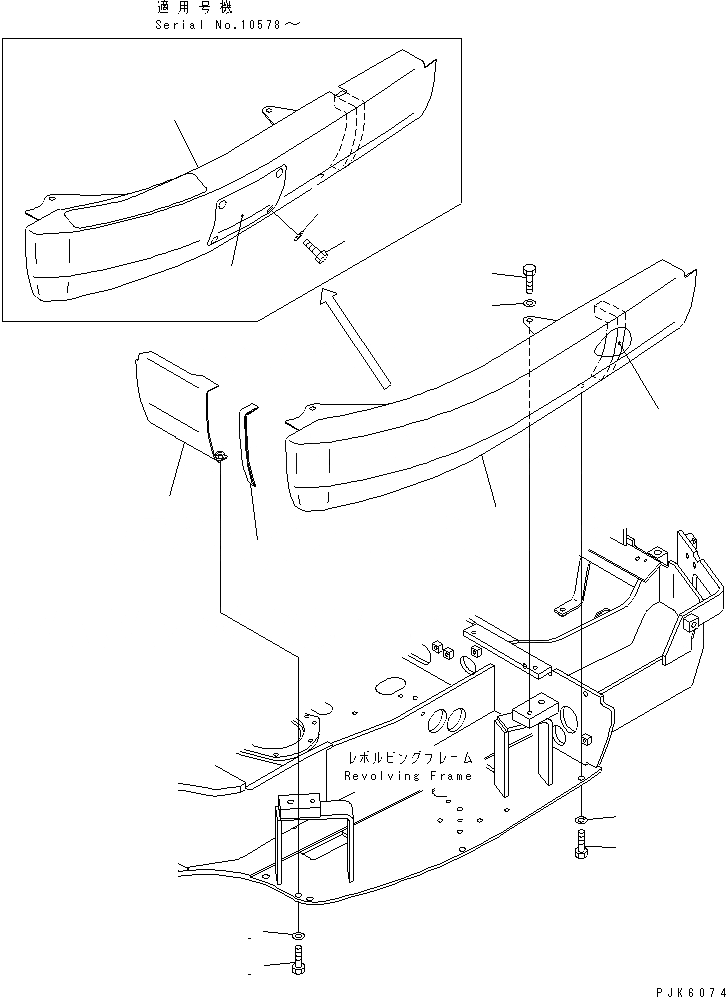 適用号機
Serial No.10578～

レボルビングフレーム
Revolving Frame

PJK6074