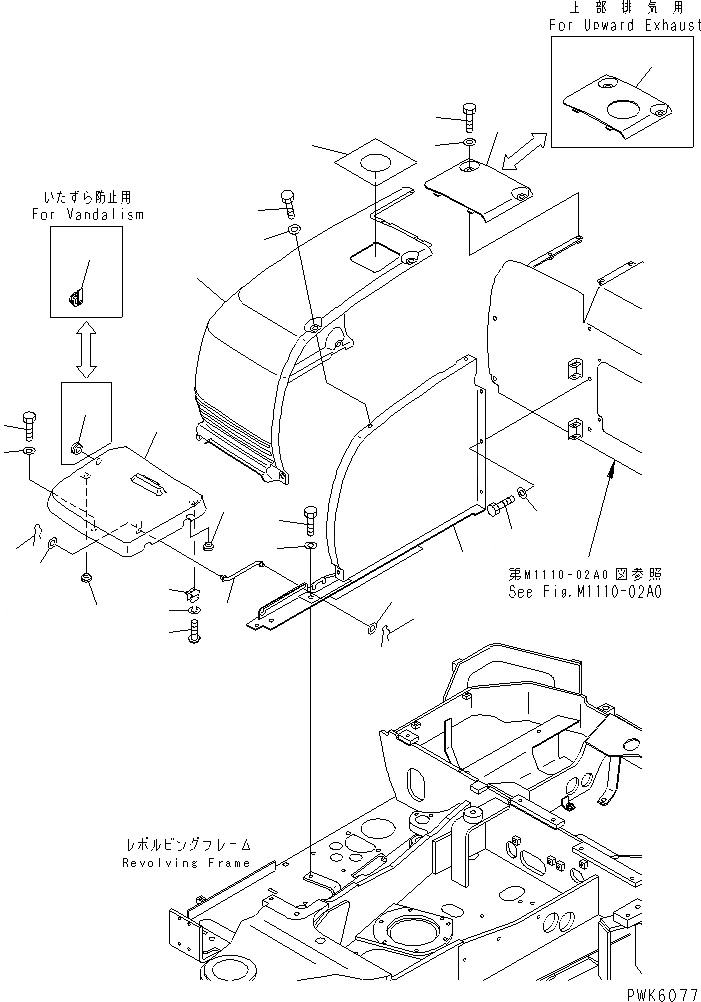 上部排気用
For Upward Exhaust

いたずら防止用
For Vandalism

第M1110-02A0図参照
See Fig.M1110-02A0

レボルビングフレーム
Revolving Frame

PWK6077