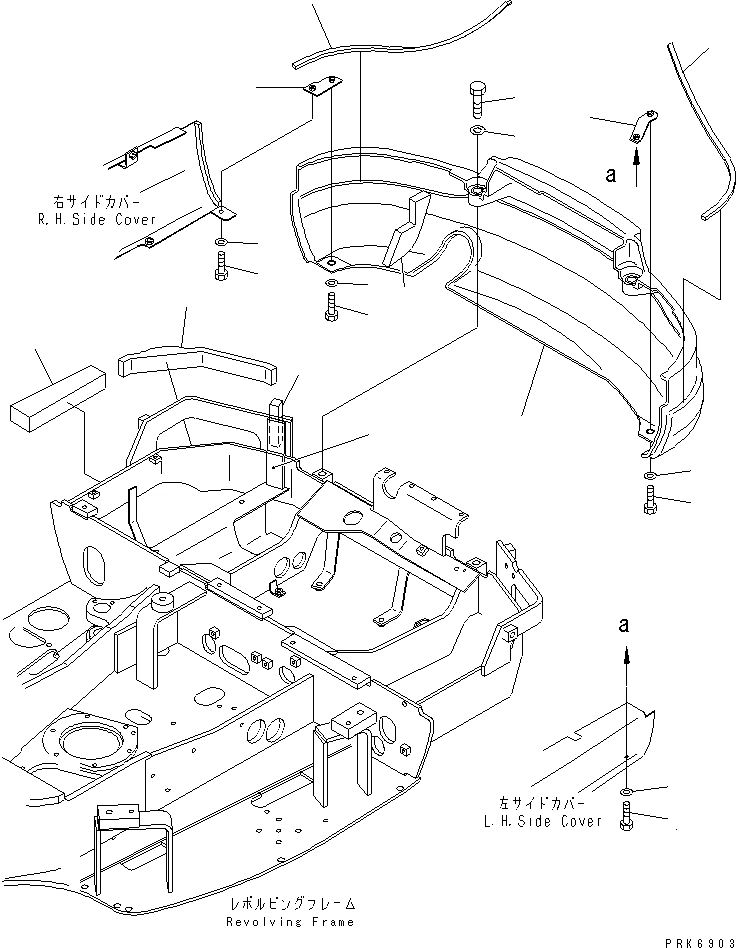 右サイドカバー
R.H.Side Cover

a

a

左サイドカバー
L.H.Side Cover

レボルビングフレーム
Revolving Frame

PRK6903