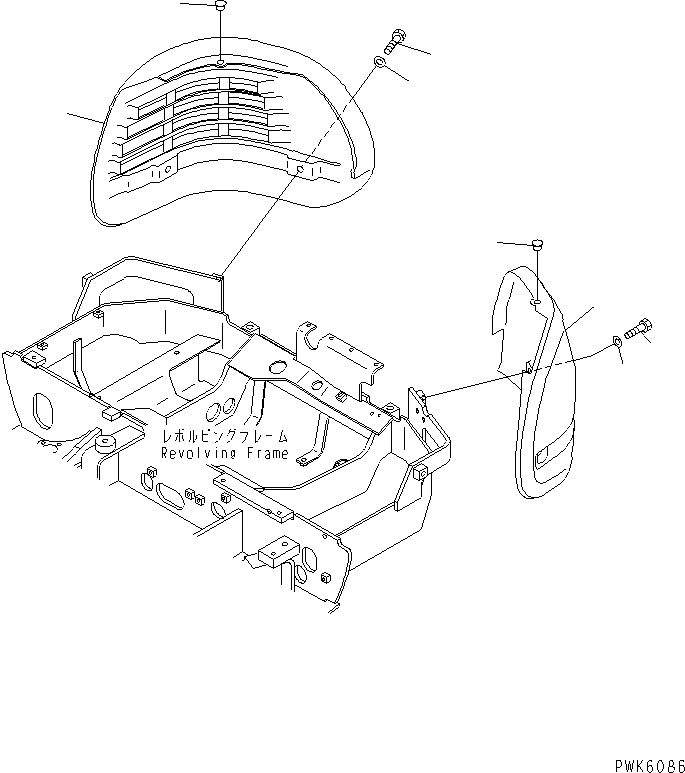 レボルビングフレーム
Revolving Frame

PWK6086