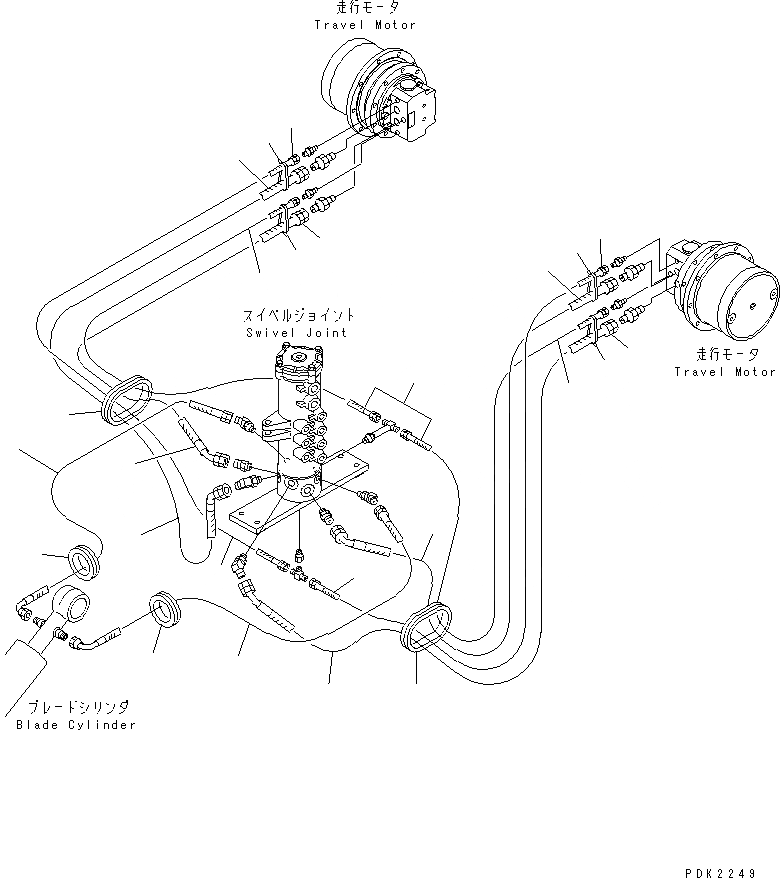 走行モータ
Travel Motor

スイベルジョイント
Swivel Joint

走行モータ
Travel Motor

ブレードシリンダ
Blade Cylinder

PDK2249