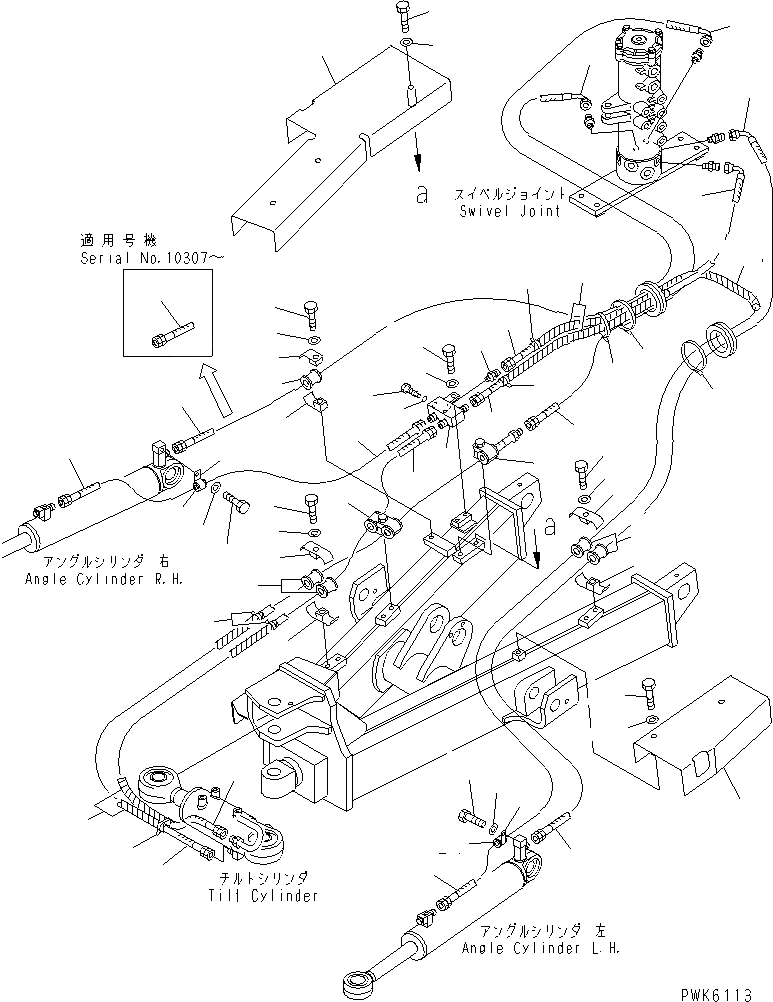 a

スイベルジョイント
Swivel Joint

適用号機
Serial No.10307～

a

アングルシリンダ 右
Angle Cylinder R.H.

チルトシリンダ
Tilt Cylinder

アングルシリンダ 左
Angle Cylinder L.H.

PWK6113