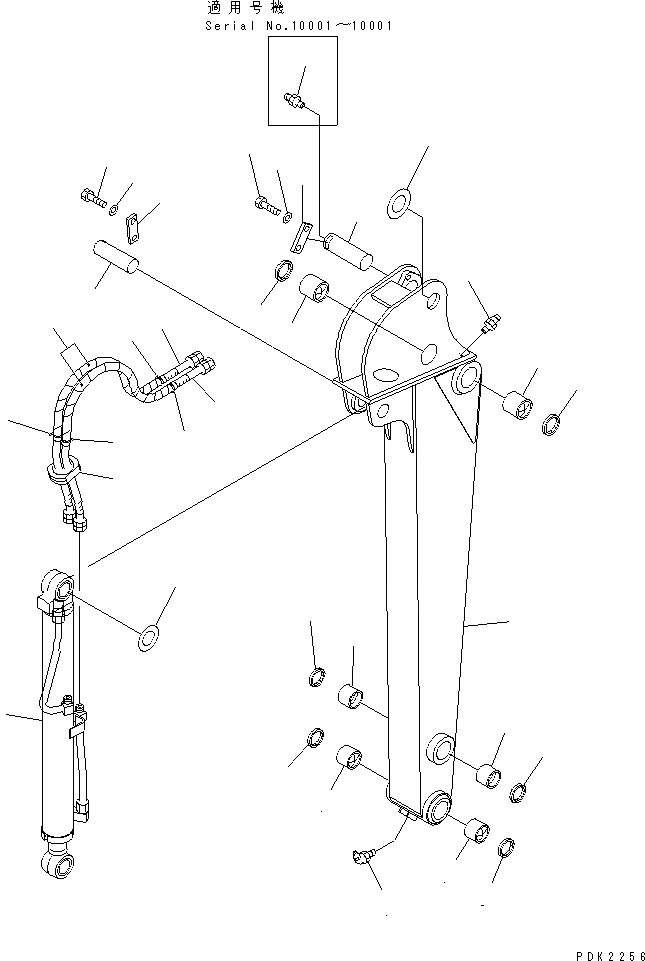 適用号機
Serial No.10001～10001

PDK2256