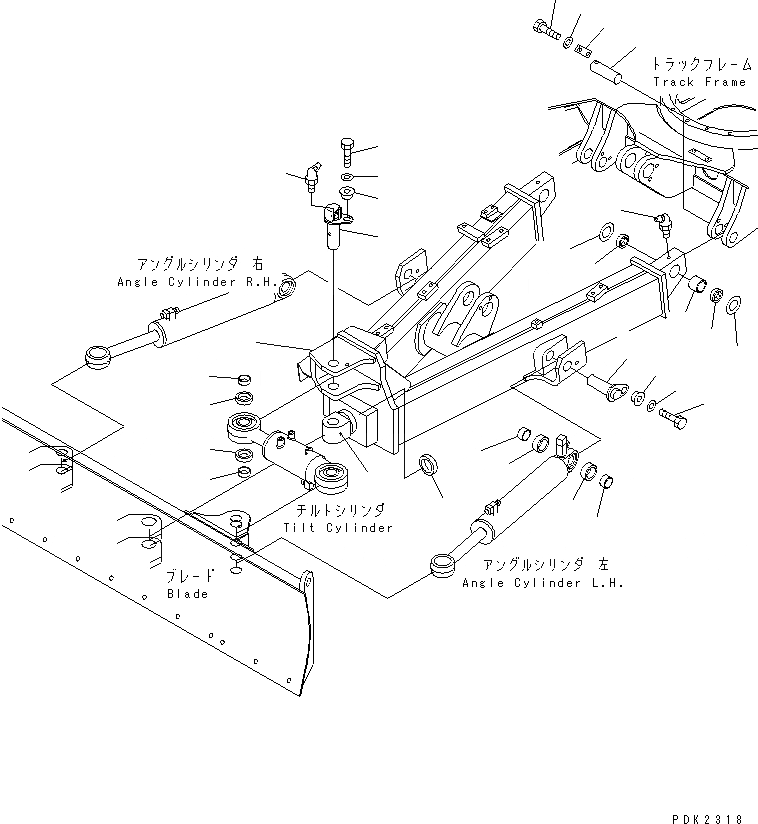 トラックフレーム
Track Frame

アングルシリンダ 右
Angle Cylinder R.H.

チルトシリンダ
Tilt Cylinder

ブレード
Blade

アングルシリンダ 左
Angle Cylinder L.H.

PDK2318