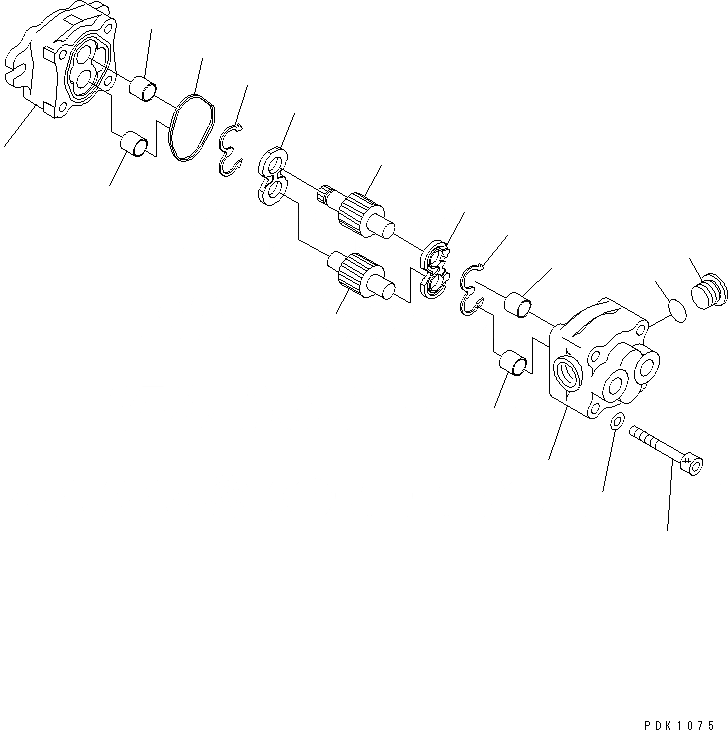 PDK1075