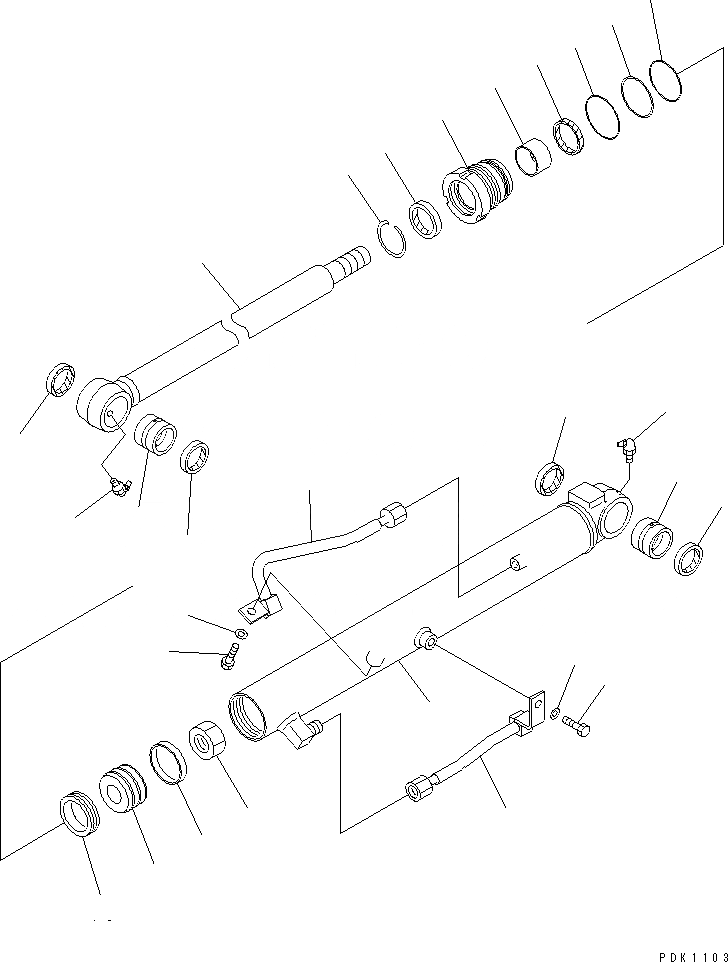 PDK1103