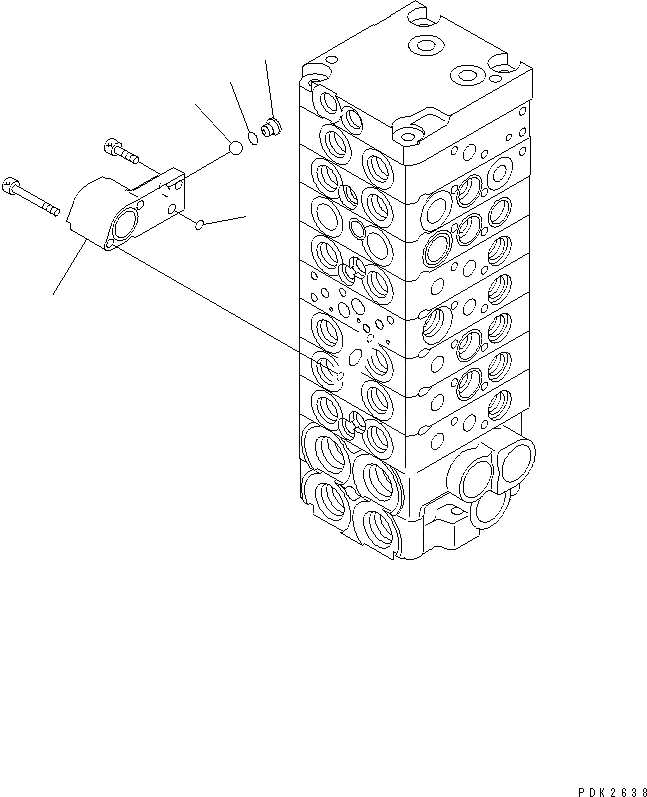 PDK2638