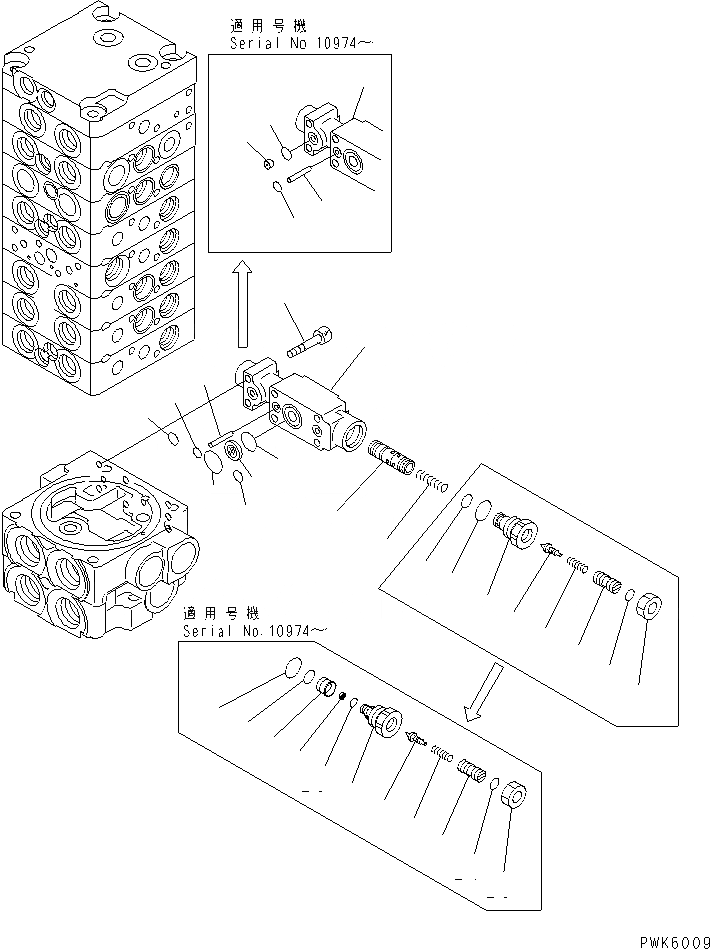 適用号機
Serial No 10974～

適用号機
Serial No.10974～

PWK6009