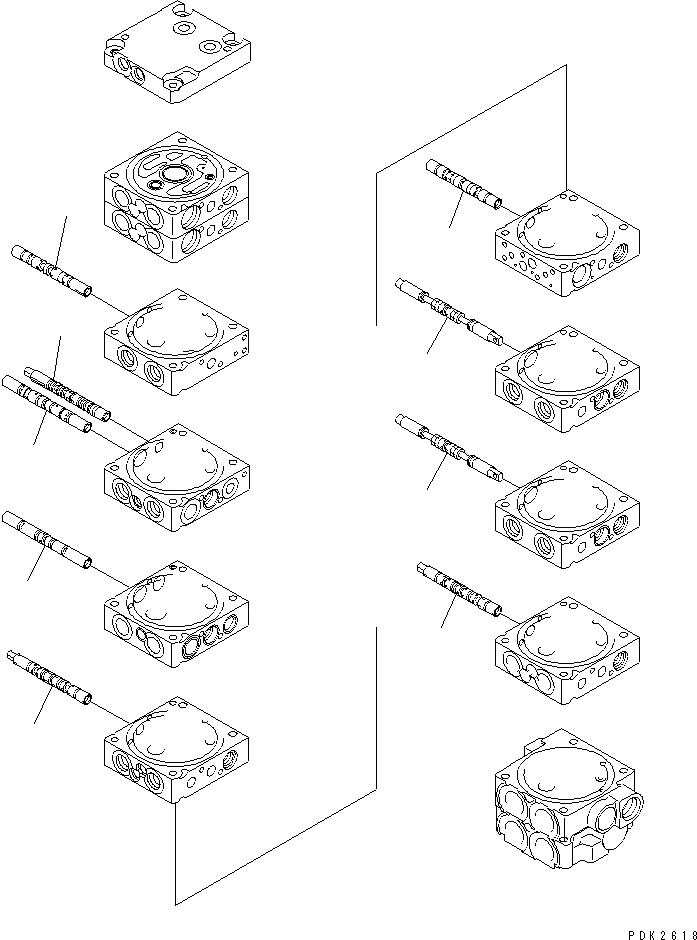 PDK2618