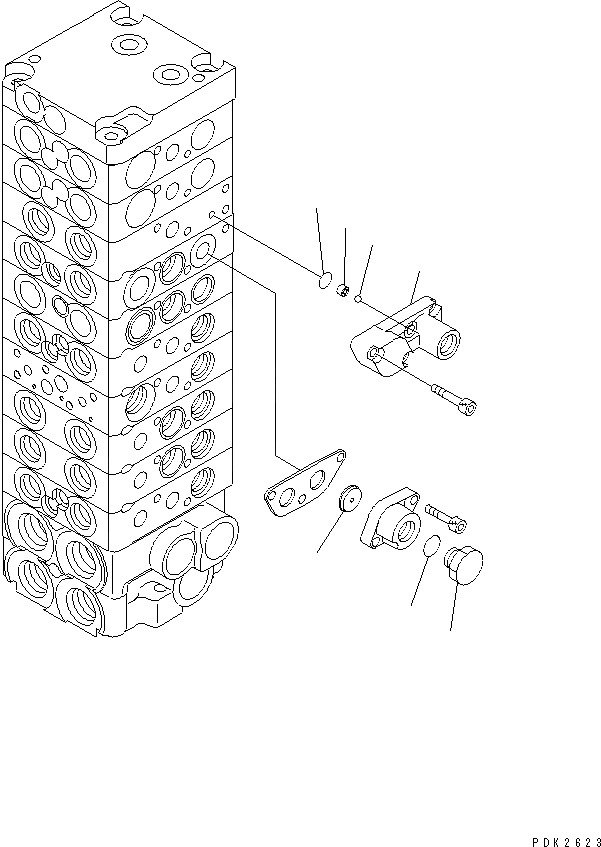 PDK2623