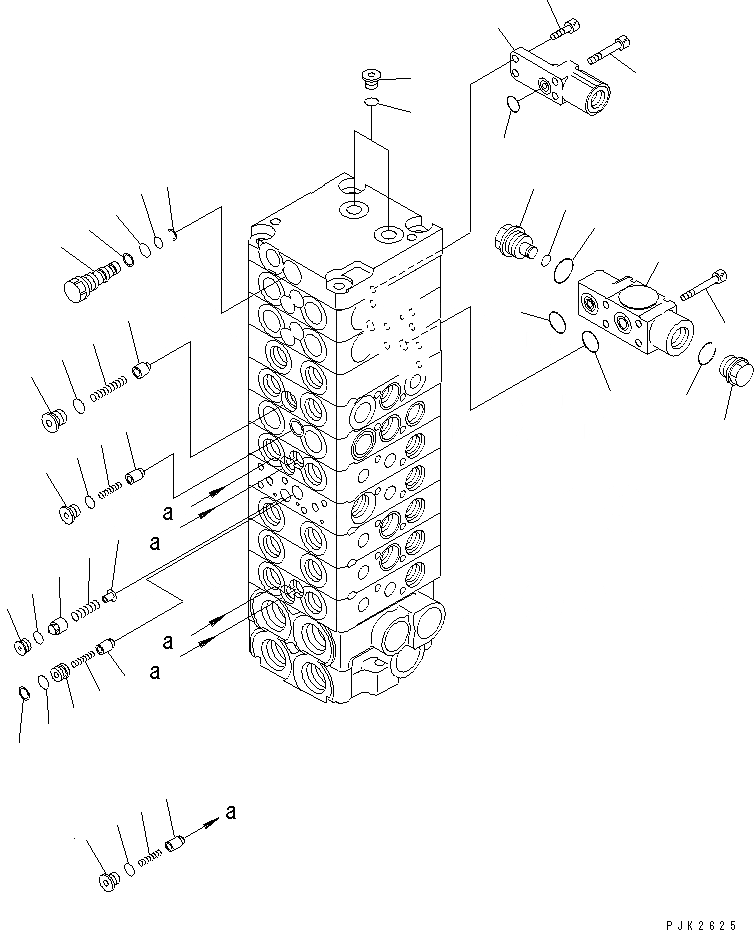 a
a
a
a
a
PJK2625