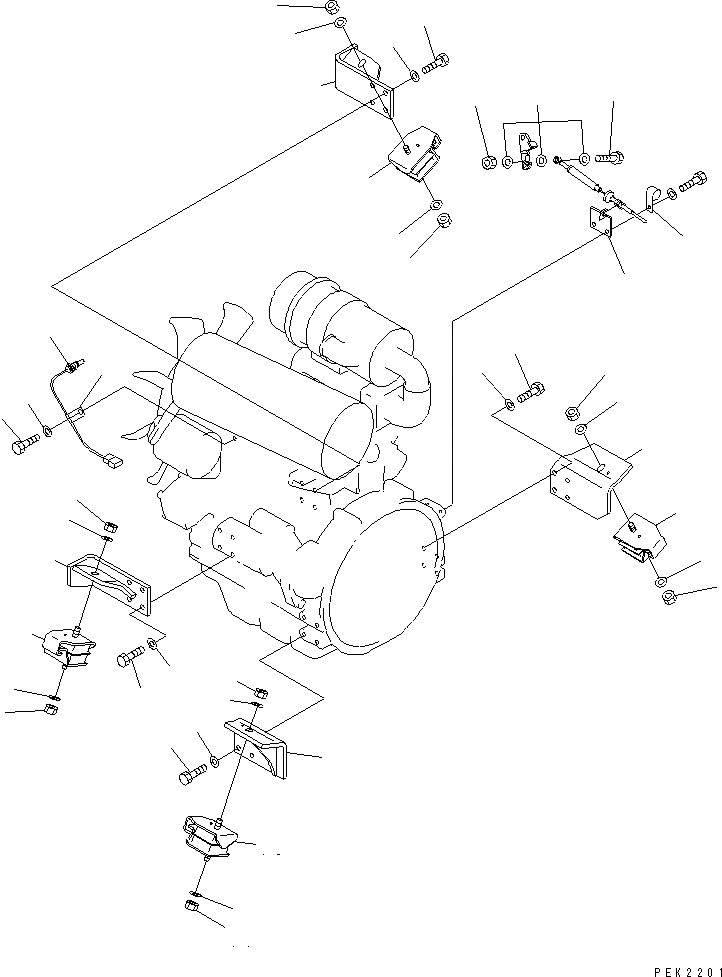 PEK2201