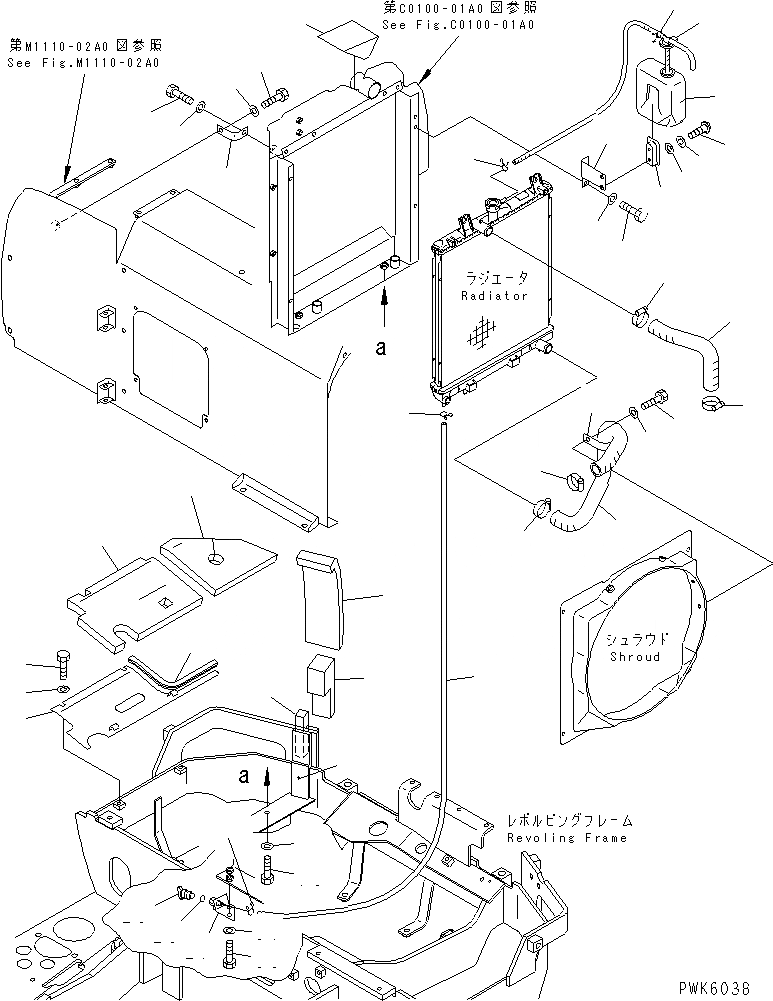 第C0100-01A0 図参照
See Fig.C0100-01A0

第M1110-02A0 図参照
See Fig.M1110-02A0

ラジエータ
Radiator

a

シュラウド
Shroud

a

レボルビングフレーム
Revoling Frame

PWK6038