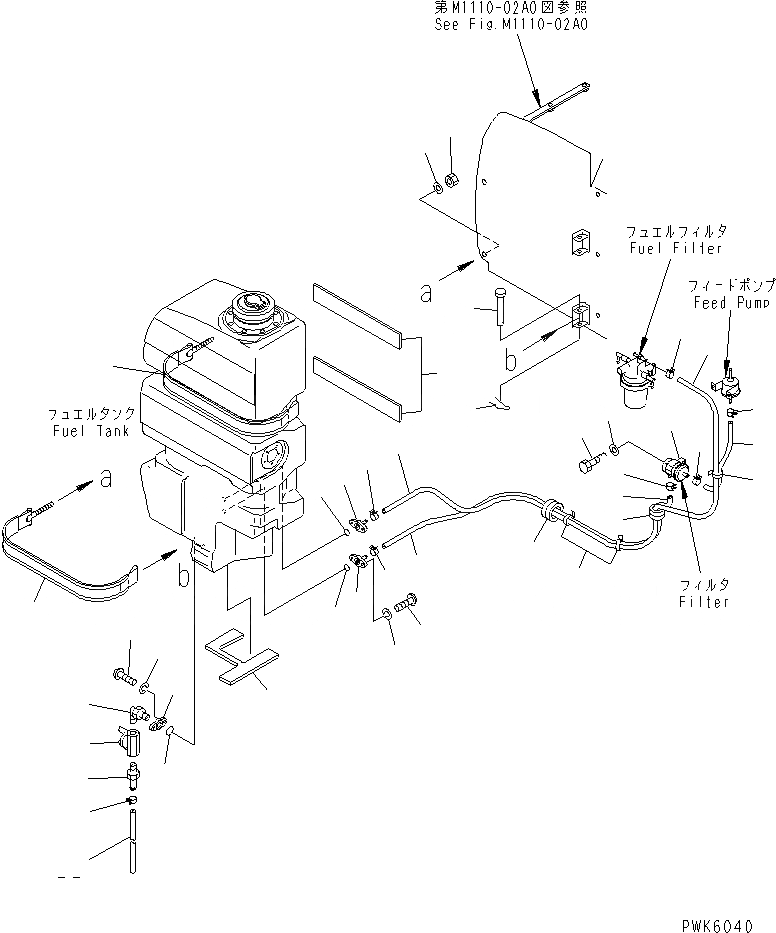 第M1110-02A0図参照
See Fig.M1110-02A0

フュエルフィルタ
Fuel Filter

フィードポンプ
Feed Pump

a

b

フュエルタンク
Fuel Tank

a

b

フィルタ
Filter

PWK6040