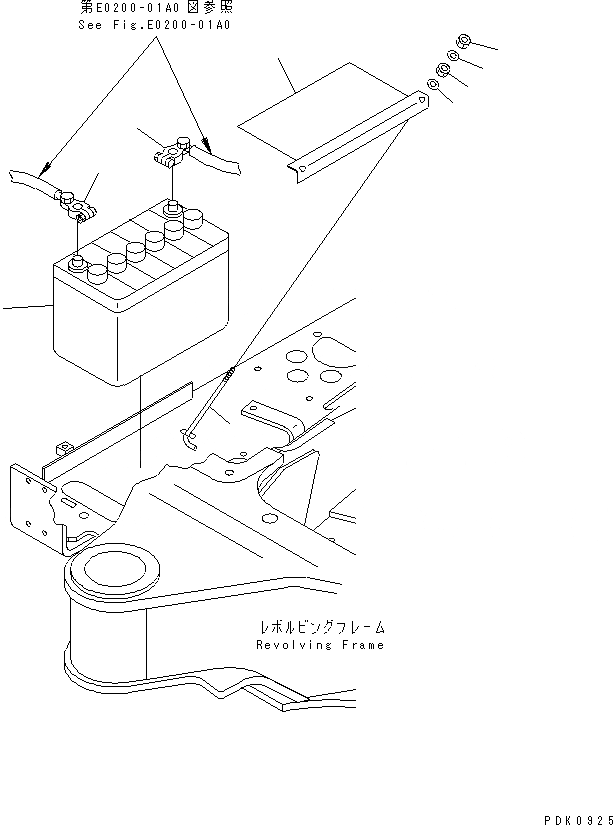 第E0200-01A0 図参照
See Fig.E0200-01A0

レボルビングフレーム
Revolving Frame

PDK0925