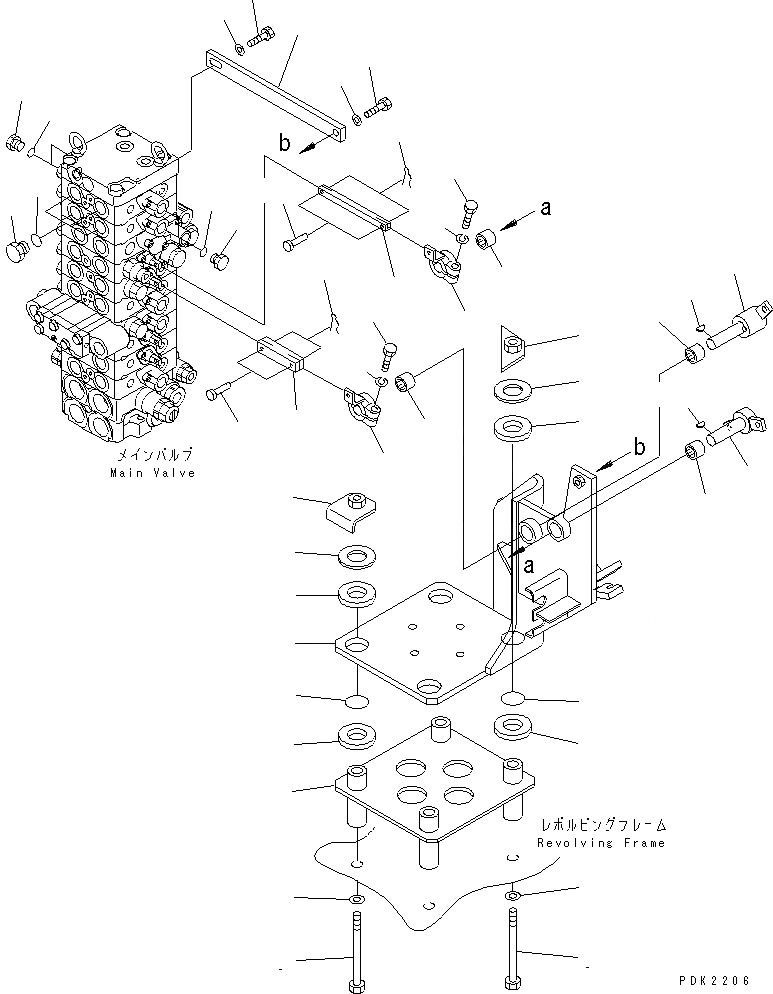 b

a

メインバルブ
Main Valve

b

a

レボルビングフレーム
Revolving Frame

PDK2206