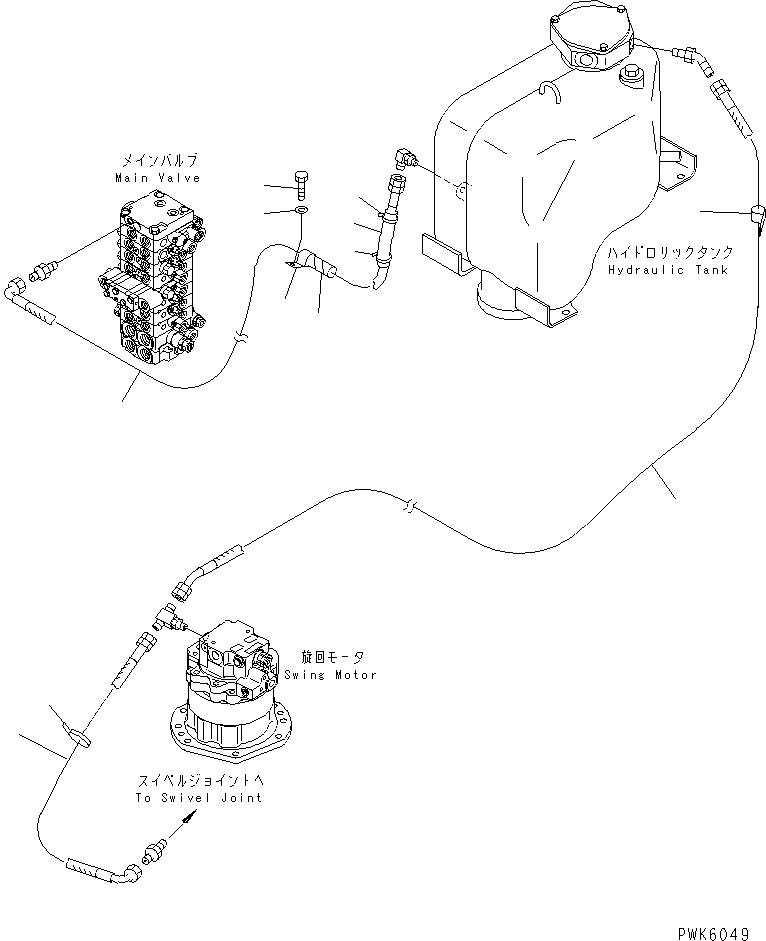 メインバルブ
Main Valve

ハイドロリックタンク
Hydraulic Tank

旋回モータ
Swing Motor

スイベルジョイントへ
To Swivel Joint

PWK6049