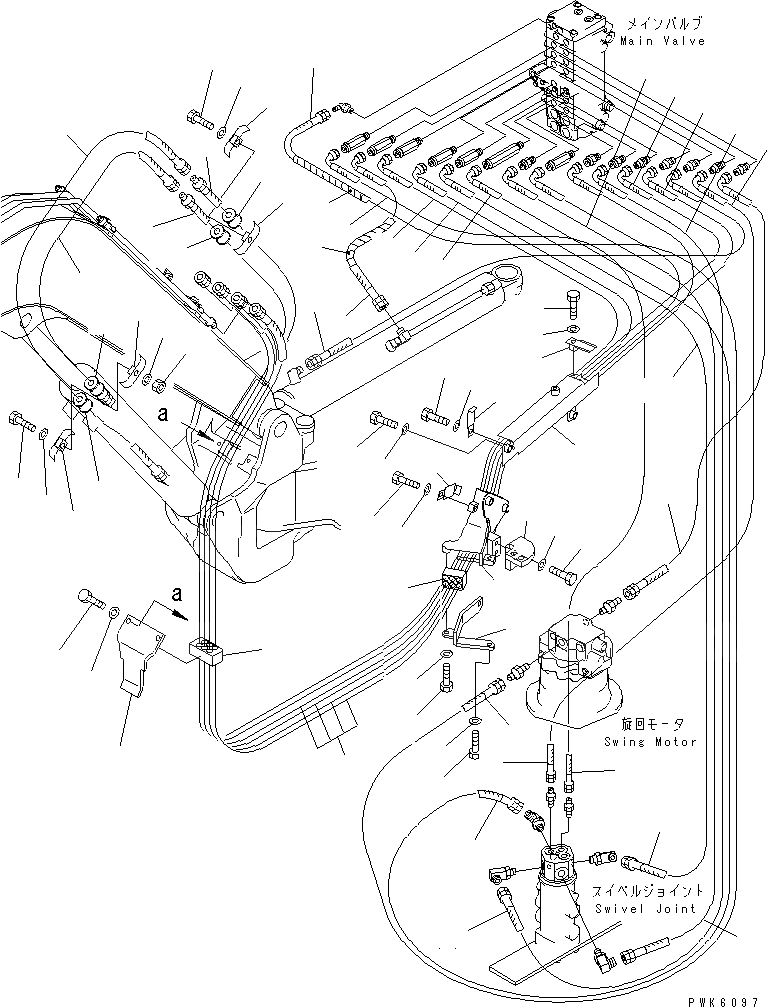 メインバルブ
Main Valve

a

a

旋回モータ
Swing Motor

スイベルジョイント
Swivel Joint

PWK6097