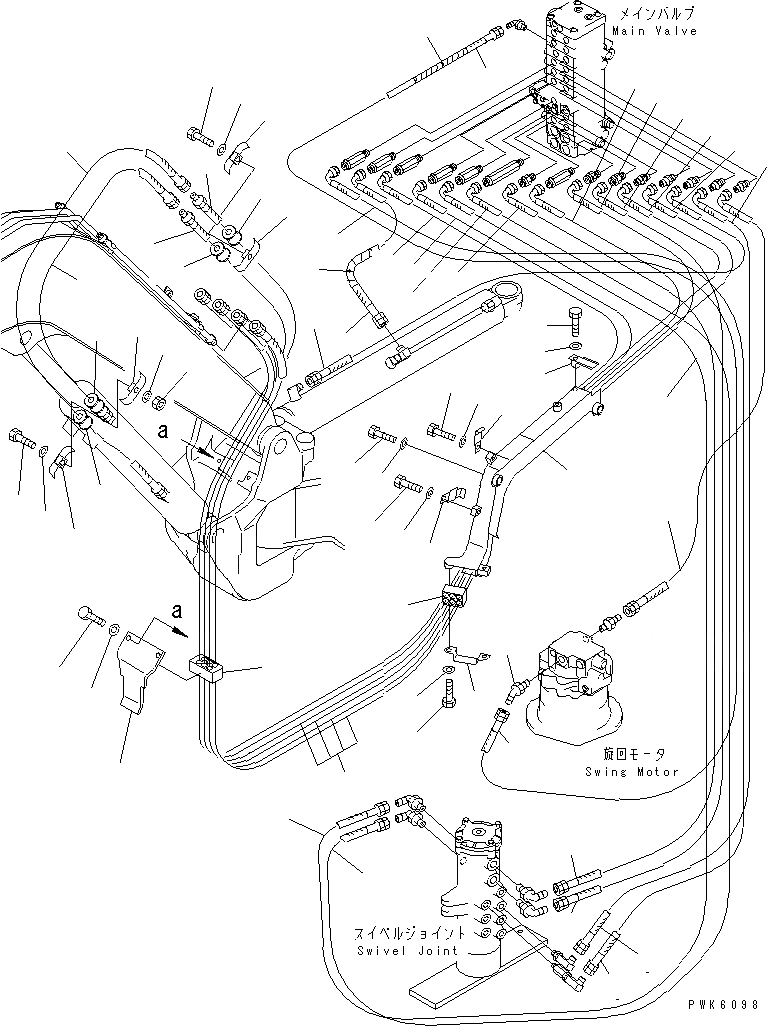 メインバルブ
Main Valve

a

a

旋回モータ
Swing Motor

スイベルジョイント
Swivel Joint

PWK6098