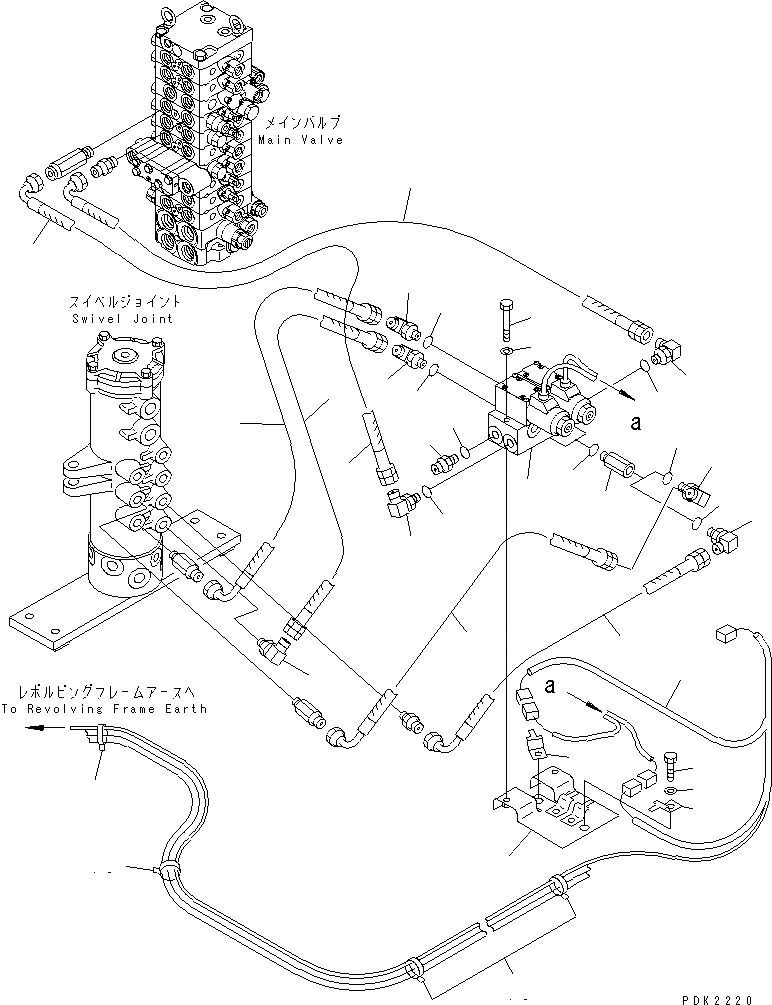 メインバルブ
Main Valve

スイベルジョイント
Swivel Joint

a

a

レボルビングフレームアースへ
To Revolving Frame Earth

PDK2220