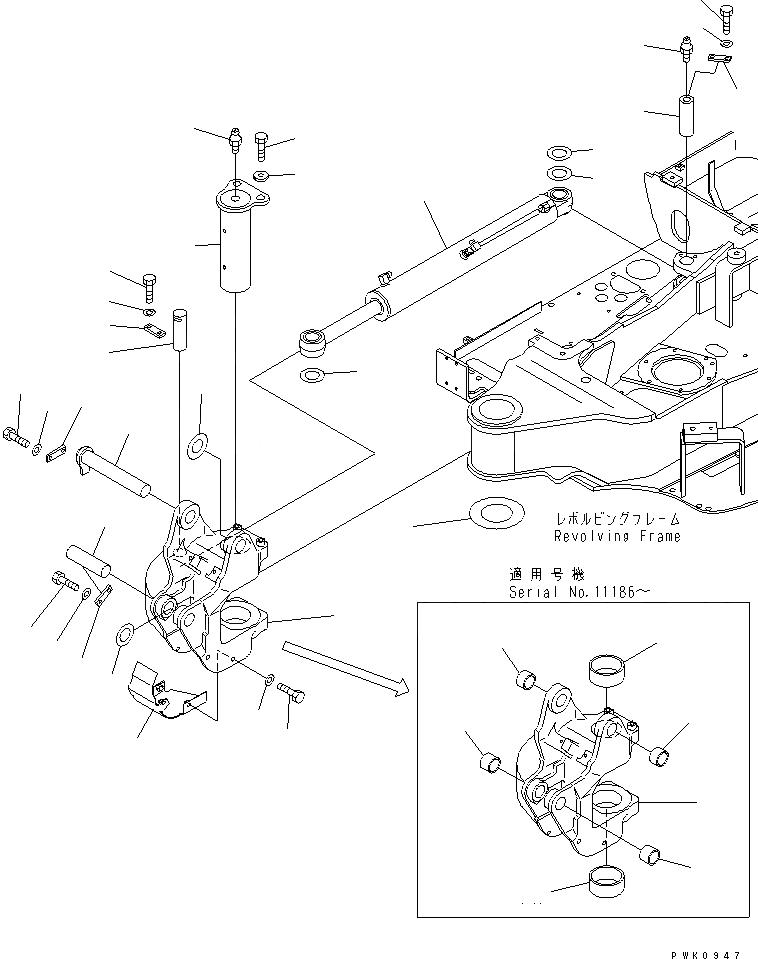 レボルビングフレーム
Revolving Frame

適用号機
Serial No.11186～

PWK0947