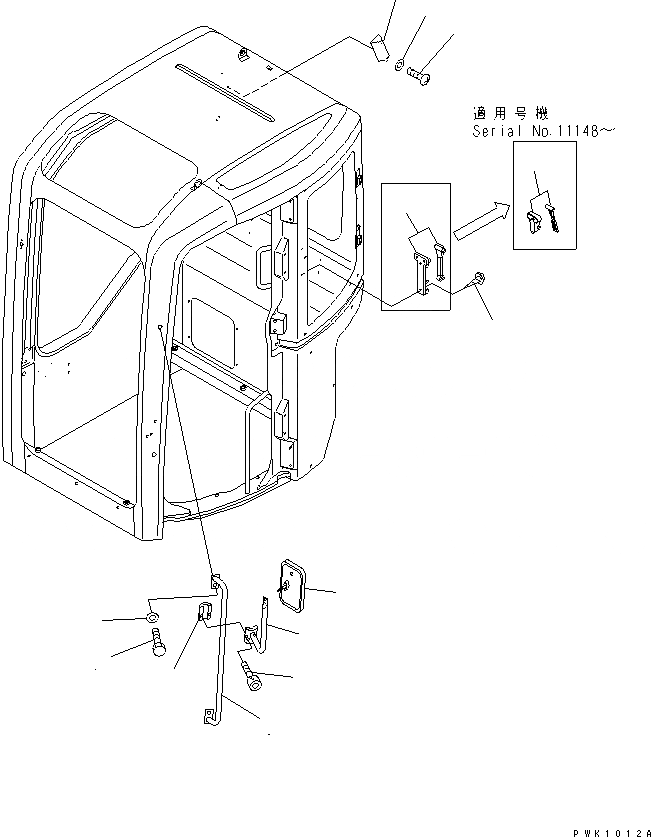 適用号機
Serial No.11148～

PWK1012A